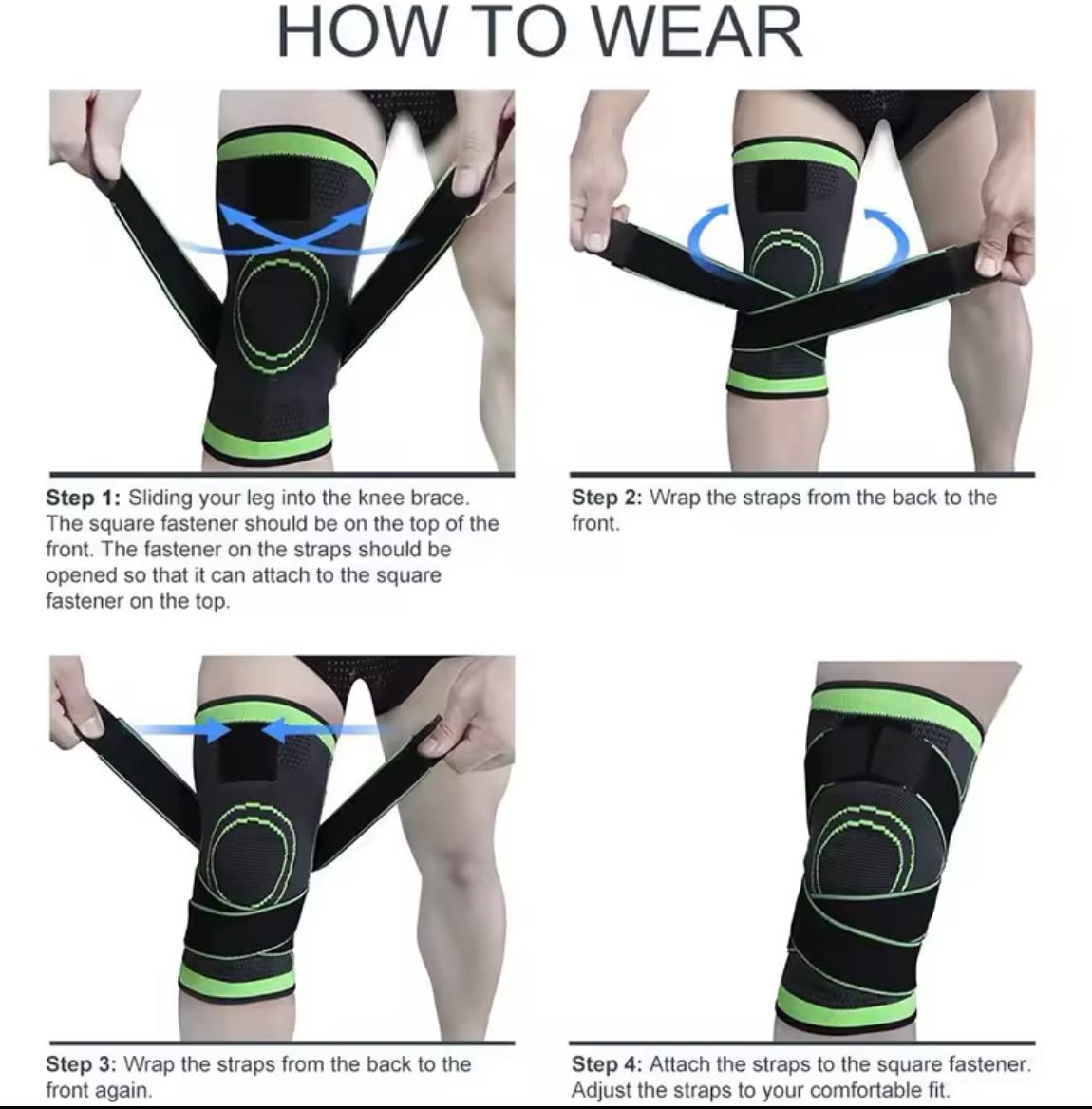 HOW TO WEAR

Step 1: Sliding your leg into the knee brace. The square fastener should be on the top of the front. The fastener on the straps should be opened so that it can attach to the square fastener on the top.

Step 2: Wrap the straps from the back to the front.

Step 3: Wrap the straps from the back to the front again.

Step 4: Attach the straps to the square fastener. Adjust the straps to your comfortable fit.