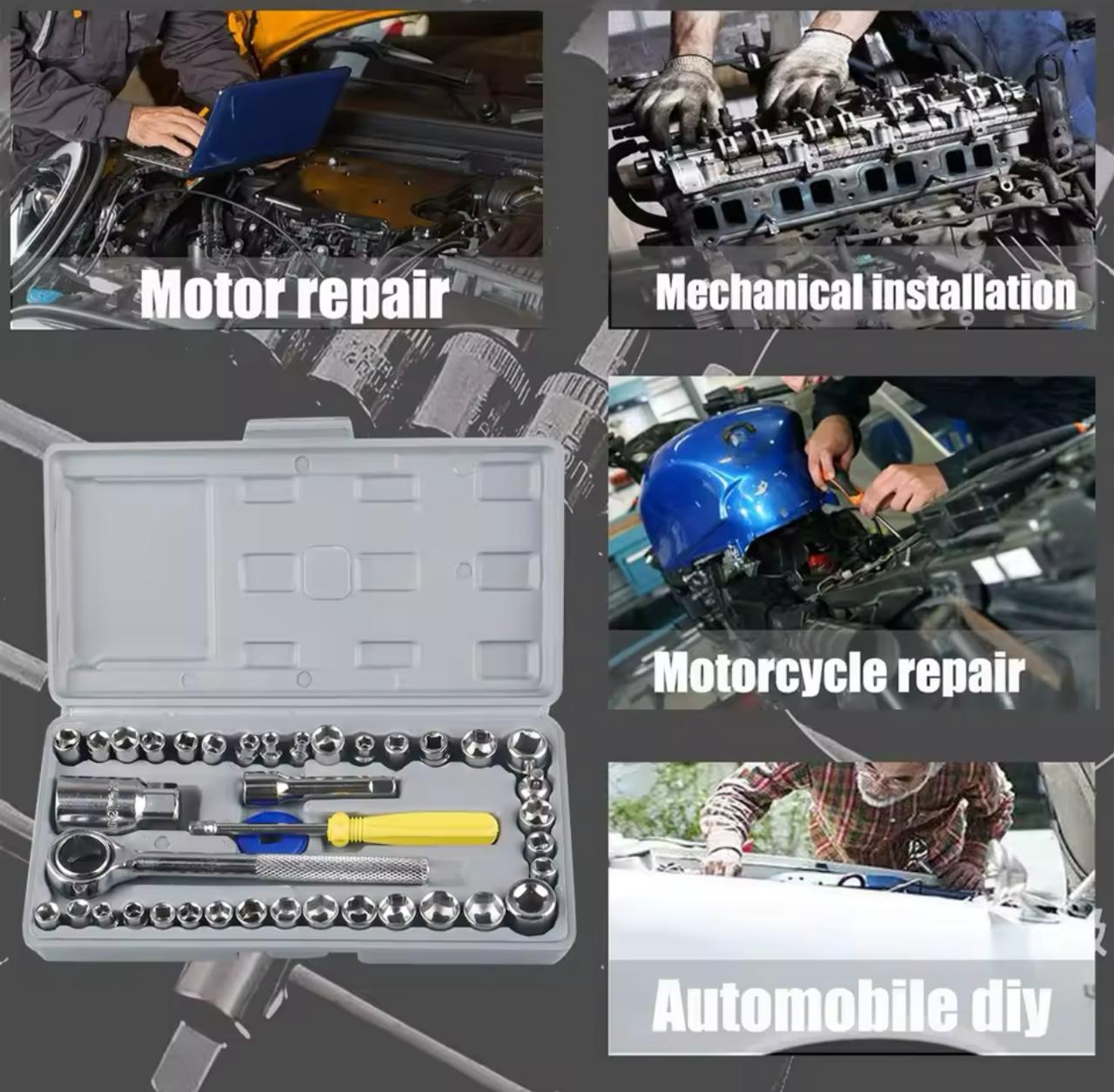 Motor repair

Mechanical installation

Motorcycle repair

Automobile diy