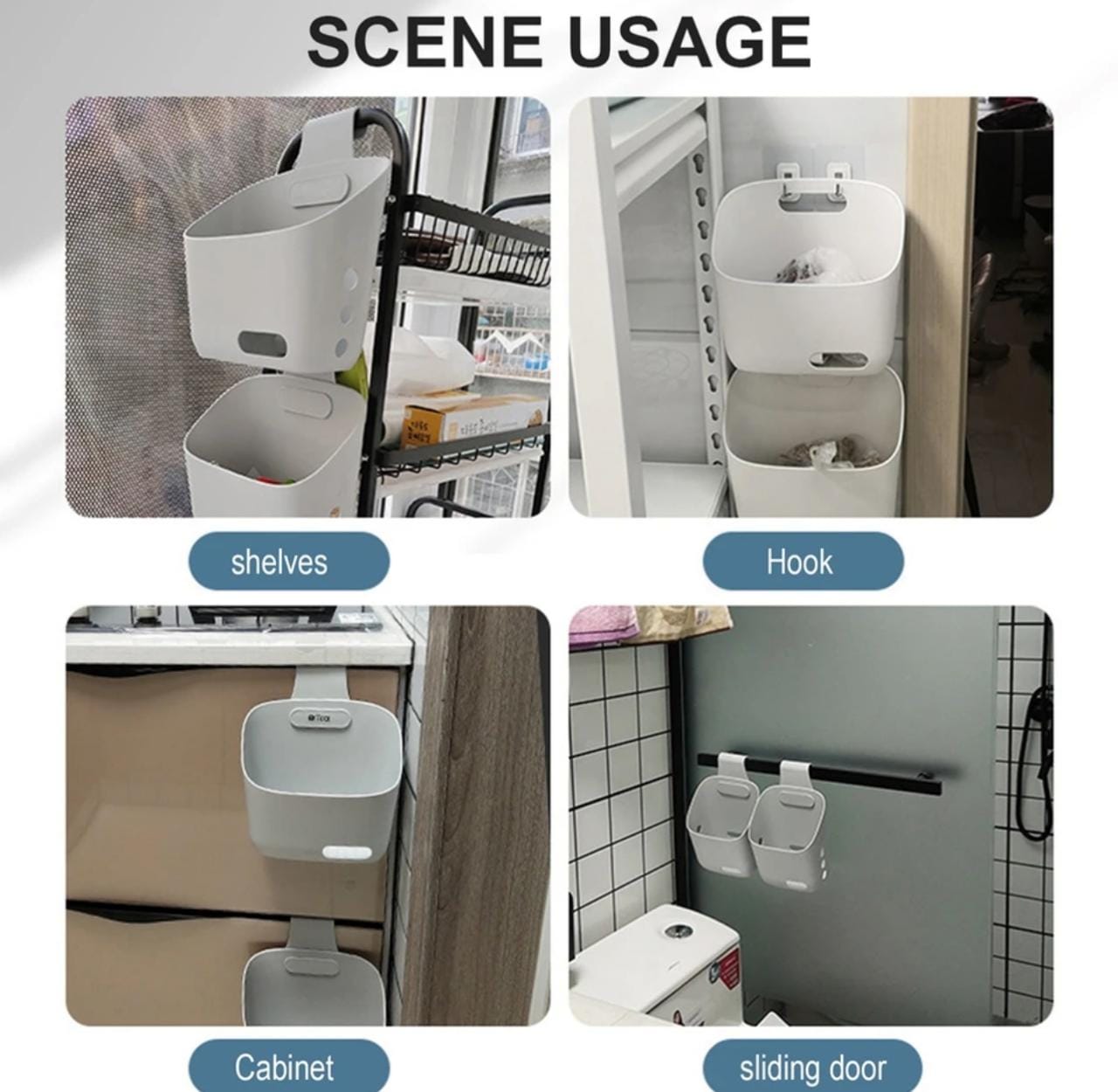 SCENE USAGE

shelves

Hook

Cabinet

sliding door