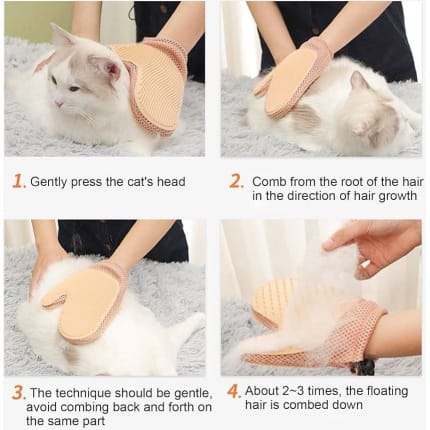 1. Gently press the cat's head

2. Comb from the root of the hair in the direction of hair growth

3. The technique should be gentle, avoid combing back and forth on the same part

4. About 2~3 times, the floating hair is combed down